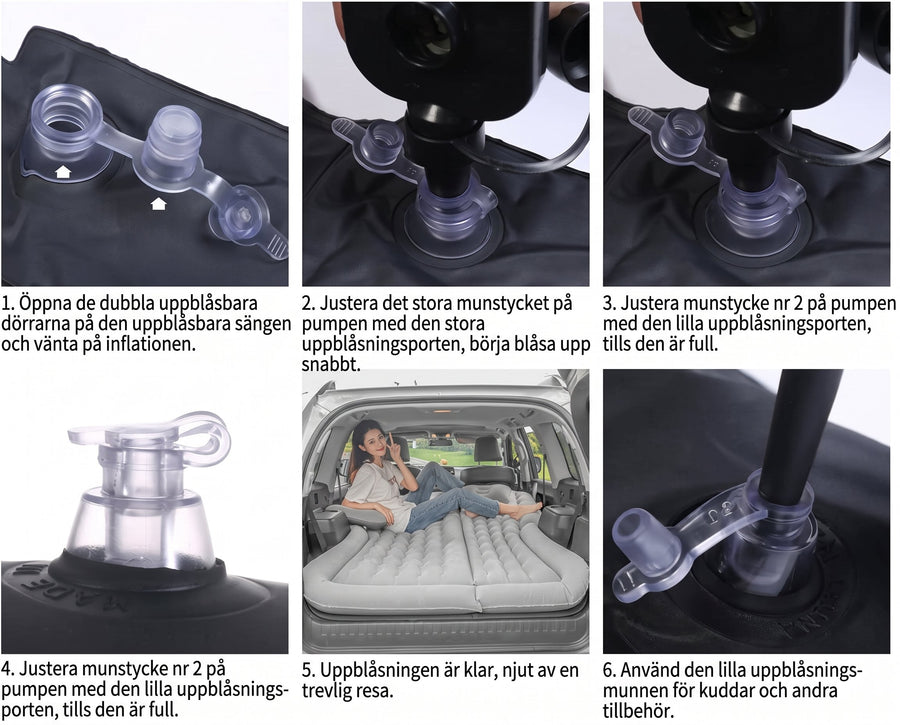 1. Öppna de dubbla uppblåsbara dörrarna på den uppblåsbara sängen och vänta på inflationen.

2. Justera det stora munstycket på pumpen med den stora uppblåsningsporten, börja blåsa upp snabbt.

3. Justera munstycke nr 2 på pumpen med den lilla uppblåsningsporten, tills den är full.

4. Justera munstycke nr 2 på pumpen med den lilla uppblåsningsporten, tills den är full.

5. Uppblåsningen är klar, njut av en trevlig resa.

6. Använd den lilla uppblåsningsmunnen för kuddar och andra tillbehör.