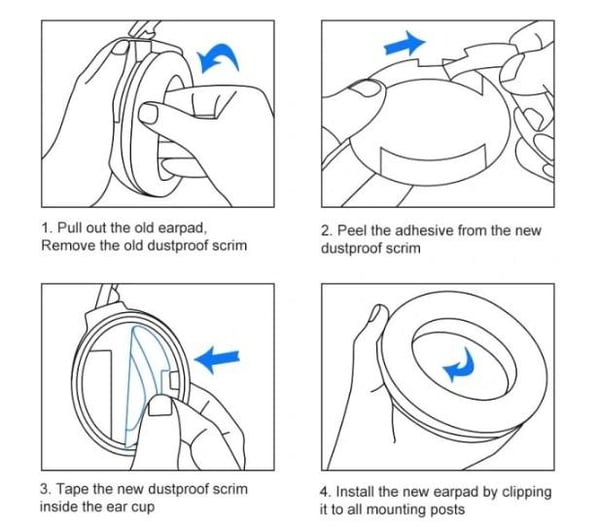 1. Pull out the old earpad, Remove the old dustproof scrim

2. Peel the adhesive from the new dustproof scrim

3. Tape the new dustproof scrim inside the ear cup

4. Install the new earpad by clipping it to all mounting posts