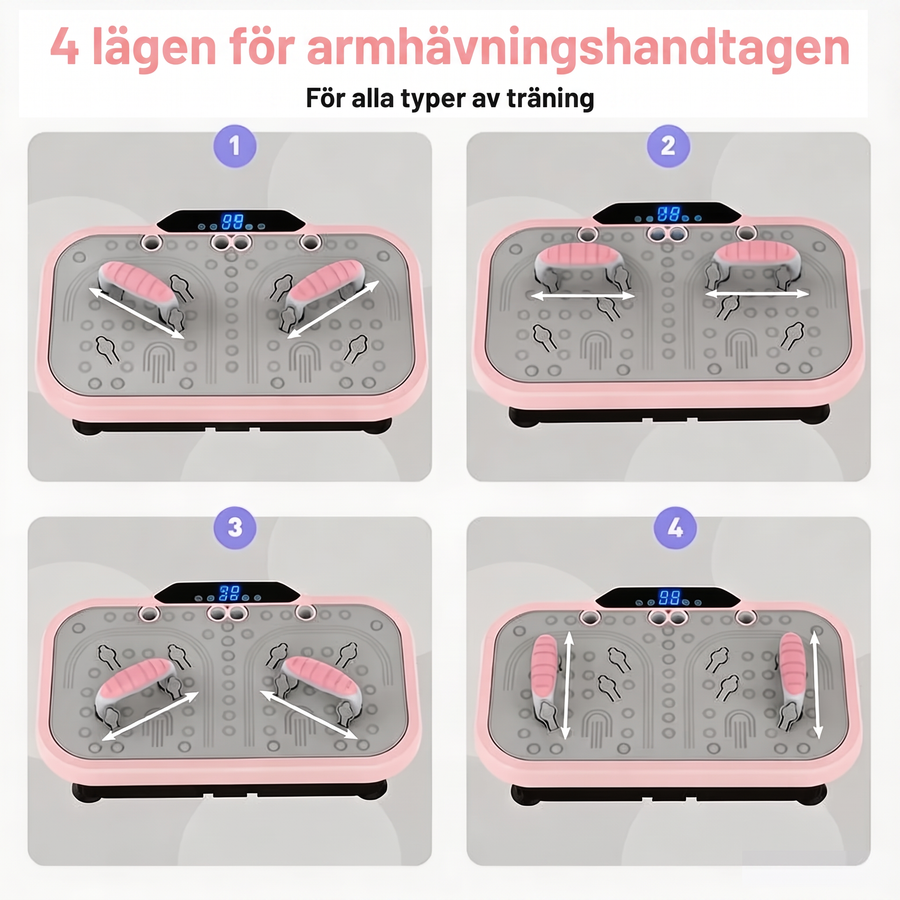 4 lägen för armhävningshandtagen

För alla typer av träning

1

2

3

4